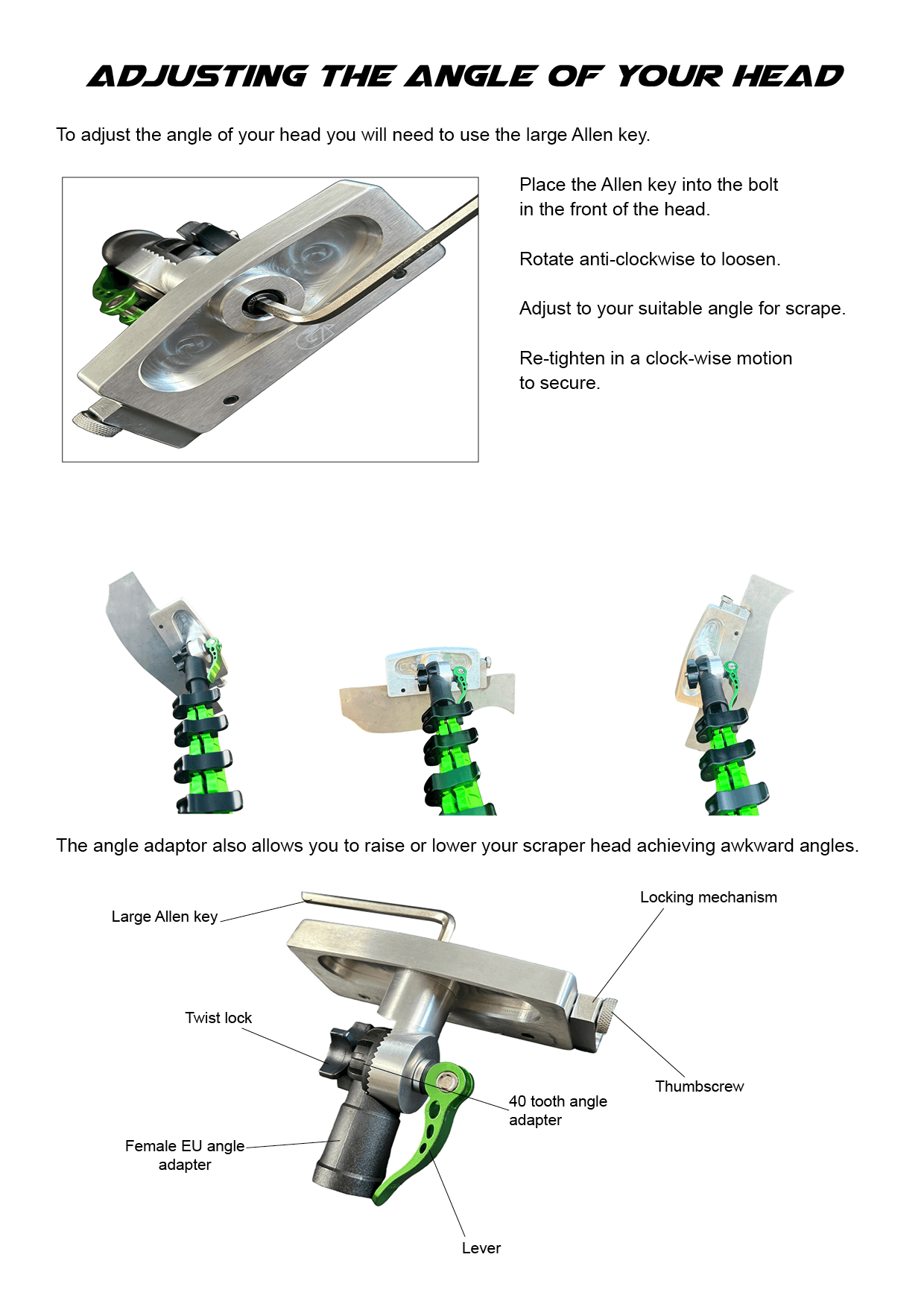 ADJUSTING THE ANGLE OF YOUR HEAD

To adjust the angle of your head you will need to use the large Allen key.

Place the Allen key into the bolt in the front of the head.

Rotate anti-clockwise to loosen.

Adjust to your suitable angle for scrape.

Re-tighten in a clock-wise motion to secure.

The angle adaptor also allows you to raise or lower your scraper head achieving awkward angles.

Large Allen key

Locking mechanism

Twist lock

Thumbscrew

40 tooth angle adapter

Female EU angle adapter

Lever